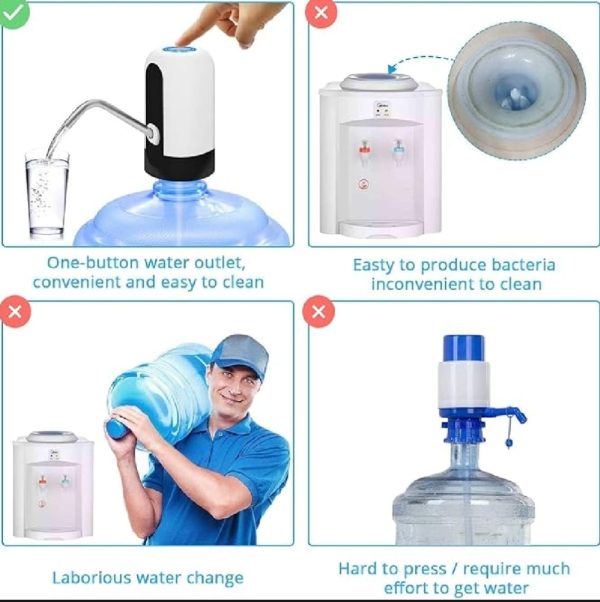 One-button water outlet, convenient and easy to clean

Easty to produce bacteria inconvenient to clean

Laborious water change

Hard to press / require much effort to get water